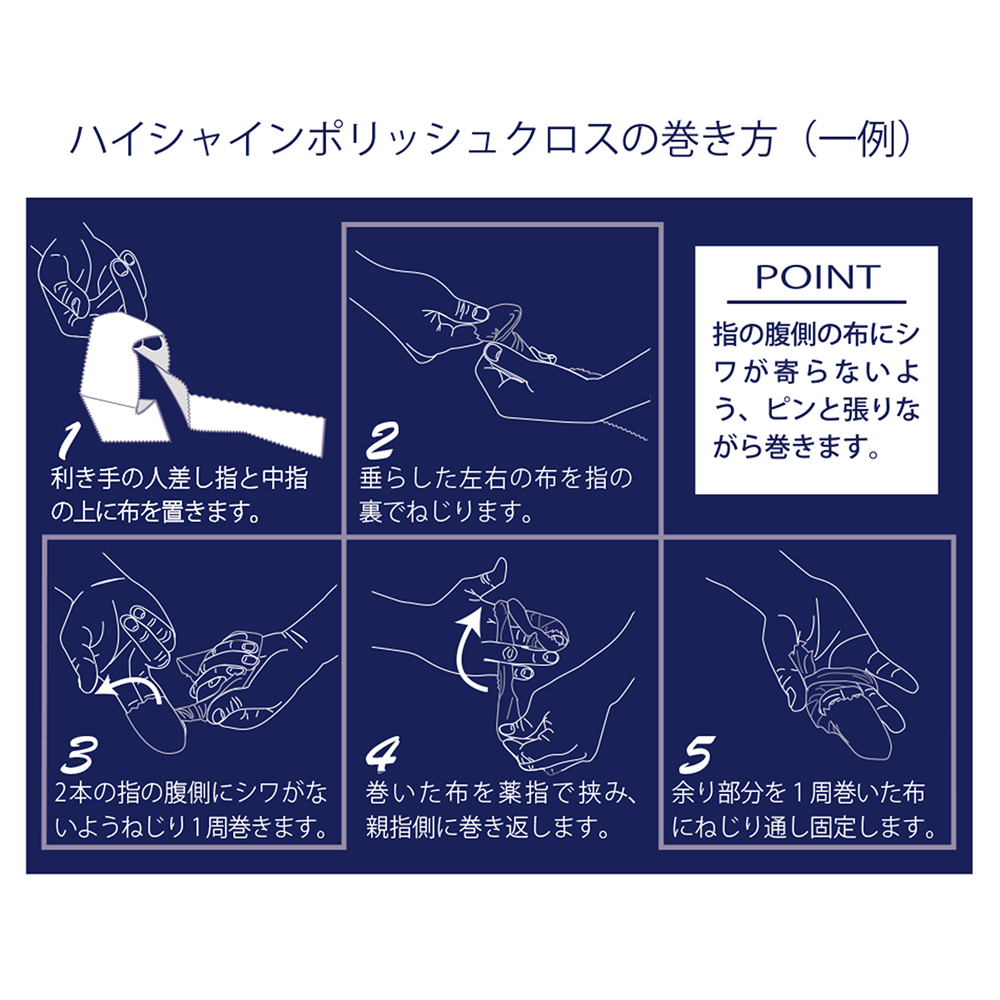 ハイシャインポリッシュクロスの巻き方（一例）

1
利き手の人差し指と中指の上に布を置きます。

2
垂らした左右の布を指の裏でねじります。

POINT
指の腹側の布にシワが寄らないよう、ピンと張りながら巻きます。

3
2本の指の腹側にシワがないようねじり1周巻きます。

4
巻いた布を薬指で挟み、親指側に巻き返します。

5
余り部分を1周巻いた布にねじり通し固定します。